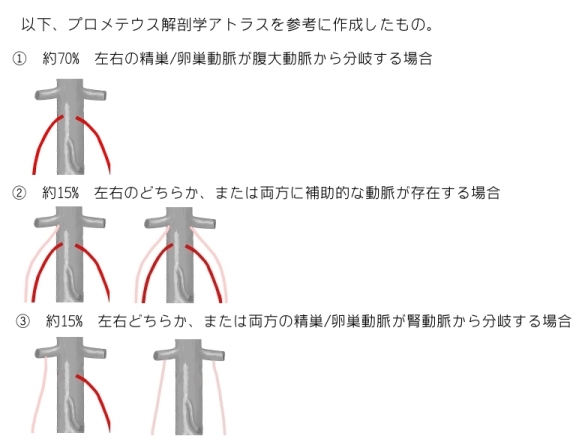 以下、プロメテウス解剖学アトラスを参考に作成したもの。

① 約70% 左右の精巣/卵巣動脈が腹大動脈から分岐する場合

② 約15% 左右のどちらか、または両方に補助的な動脈が存在する場合

③ 約15% 左右どちらか、または両方の精巣/卵巣動脈が腎動脈から分岐する場合